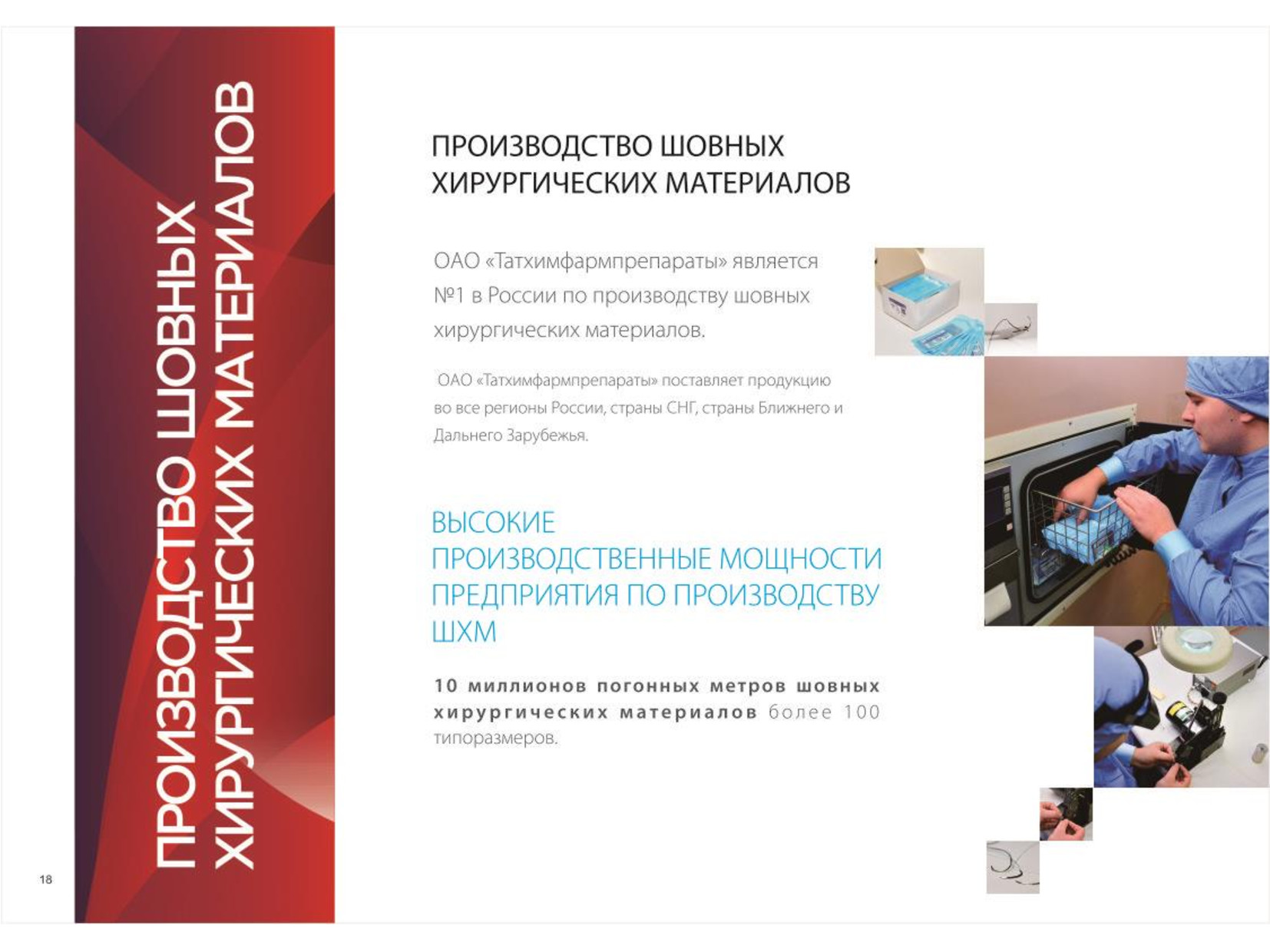 ПРОИЗВОДСТВО ШОВНЫХ ХИРУРГИЧЕСКИХ МАТЕРИАЛОВ

ПРОИЗВОДСТВО ШОВНЫХ ХИРУРГИЧЕСКИХ МАТЕРИАЛОВ

ОАО «Татхимфармпрепараты» является №1 в России по производству шовных хирургических материалов.

ОАО «Татхимфармпрепараты» поставляет продукцию во все регионы России, страны СНГ, страны Ближнего и Дальнего Зарубежья.

ВЫСОКИЕ ПРОИЗВОДСТВЕННЫЕ МОЩНОСТИ ПРЕДПРИЯТИЯ ПО ПРОИЗВОДСТВУ ШХМ

10 миллионов погонных метров шовных хирургических материалов более 100 типоразмеров.

18