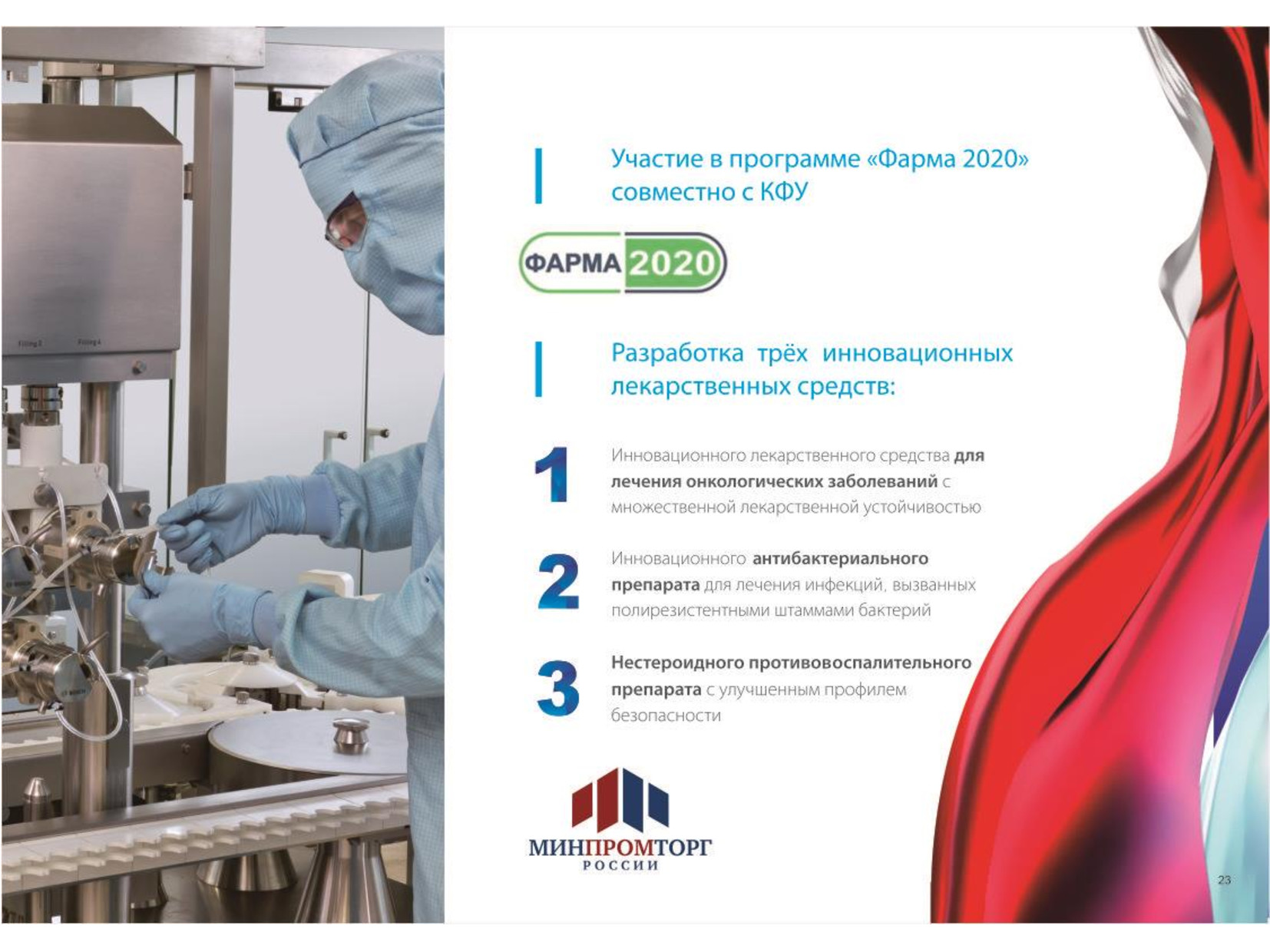 Участие в программе «Фарма 2020» совместно с КФУ

ФАРМА 2020

Разработка трёх инновационных лекарственных средств:

1
Инновационного лекарственного средства для лечения онкологических заболеваний с множественной лекарственной устойчивостью

2
Инновационного антибактериального препарата для лечения инфекций, вызванных полирезистентными штаммами бактерий

3
Нестероидного противовоспалительного препарата с улучшенным профилем безопасности

МИНПРОМТОРГ РОССИИ

23