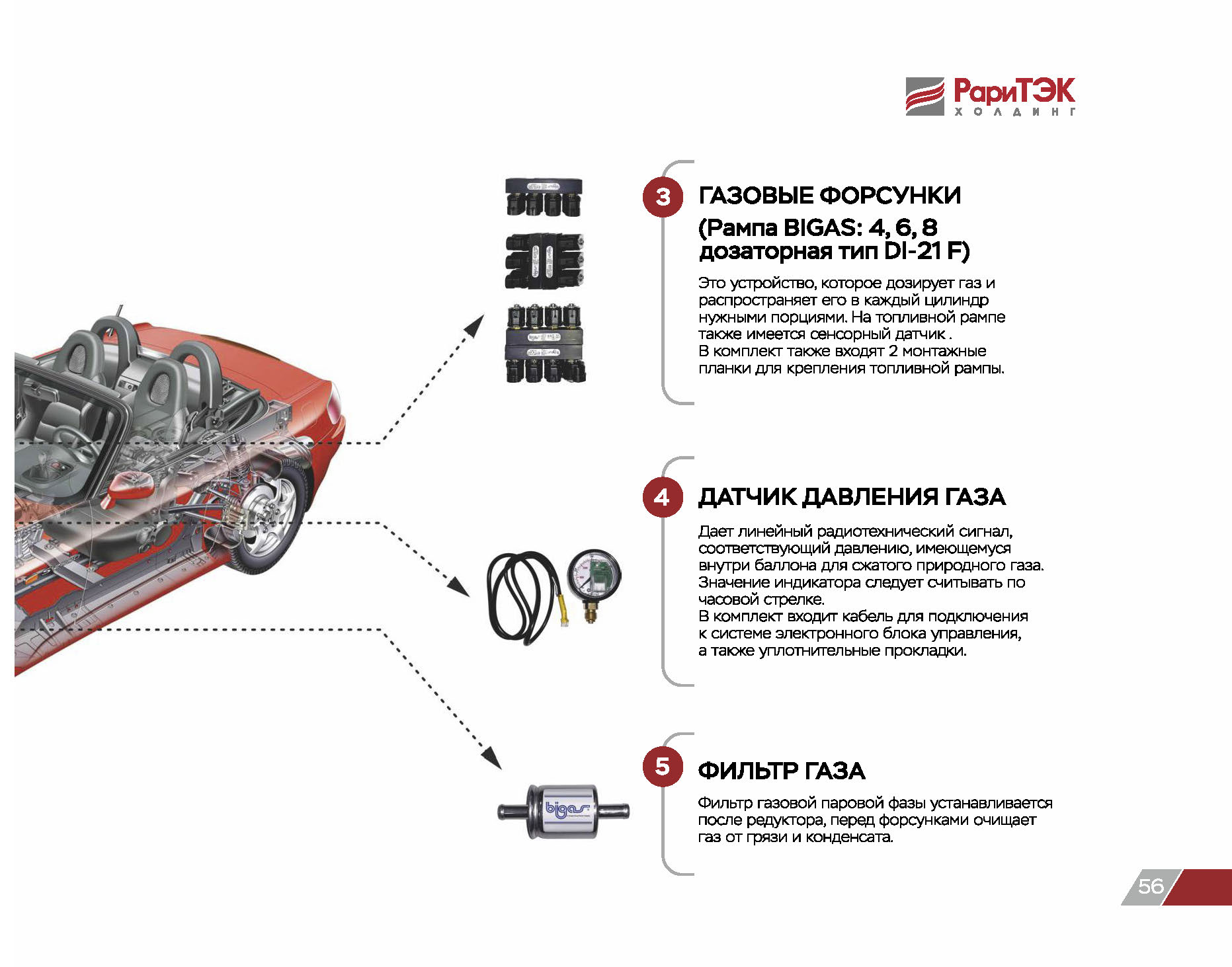 РариТЭК
ХОЛДИНГ

3 ГАЗОВЫЕ ФОРСУНКИ (Рампа BIGAS: 4, 6, 8 дозаторная тип DI-21 F)

Это устройство, которое дозирует газ и распространяет его в каждый цилиндр нужными порциями. На топливной рампе также имеется сенсорный датчик .
В комплект также входят 2 монтажные планки для крепления топливной рампы.

4 ДАТЧИК ДАВЛЕНИЯ ГАЗА

Дает линейный радиотехнический сигнал, соответствующий давлению, имеющемуся внутри баллона для сжатого природного газа. Значение индикатора следует считывать по часовой стрелке.
В комплект входит кабель для подключения к системе электронного блока управления, а также уплотнительные прокладки.

5 ФИЛЬТР ГАЗА

Фильтр газовой паровой фазы устанавливается после редуктора, перед форсунками очищает газ от грязи и конденсата.

bigas

56