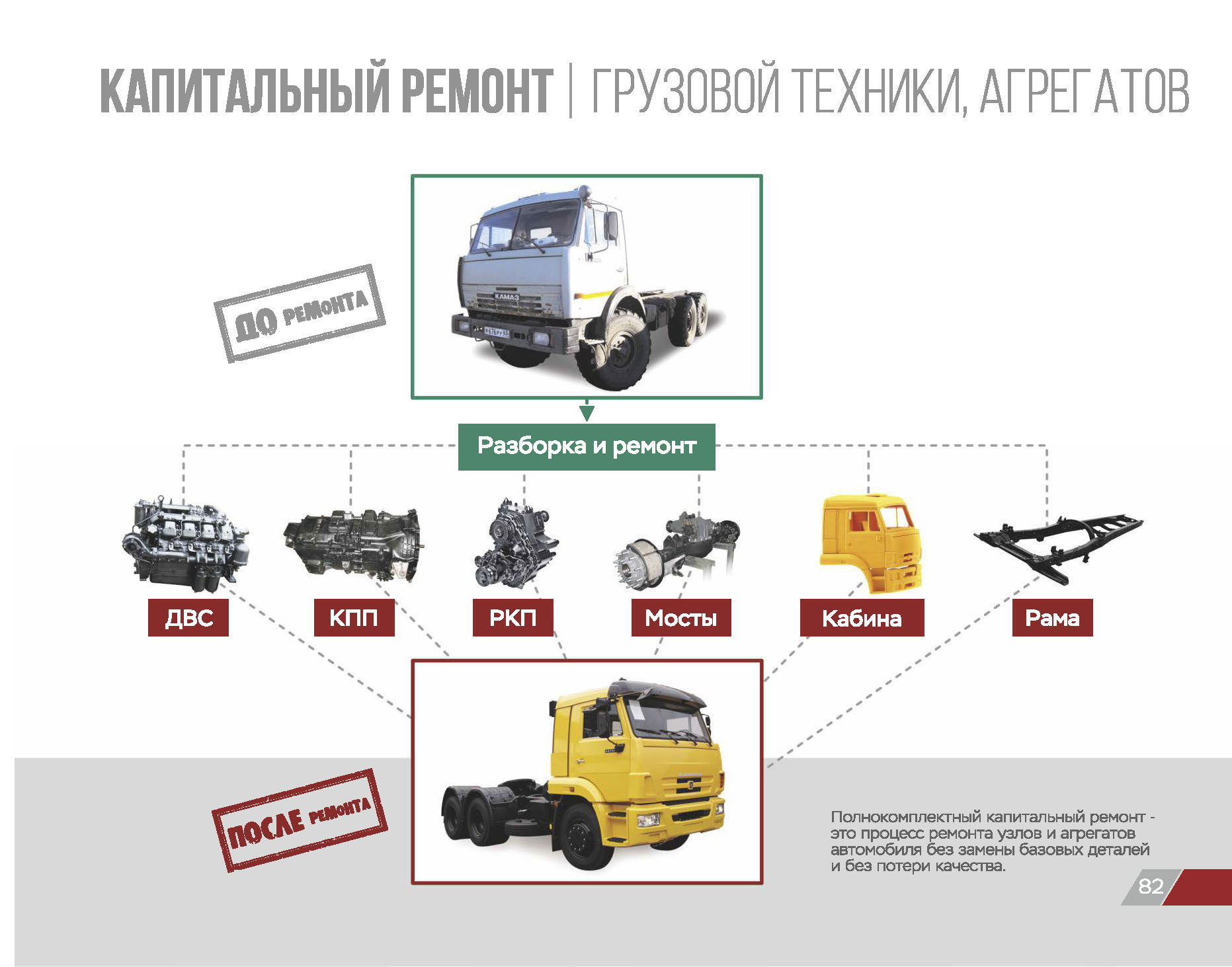 КАПИТАЛЬНЫЙ РЕМОНТ | ГРУЗОВОЙ ТЕХНИКИ, АГРЕГАТОВ

ДО РЕМОНТА

КАМАЗ

Разборка и ремонт

ДВС

КПП

РКП

Мосты

Кабина

Рама

ПОСЛЕ РЕМОНТА

Полнокомплектный капитальный ремонт - это процесс ремонта узлов и агрегатов автомобиля без замены базовых деталей и без потери качества.

82