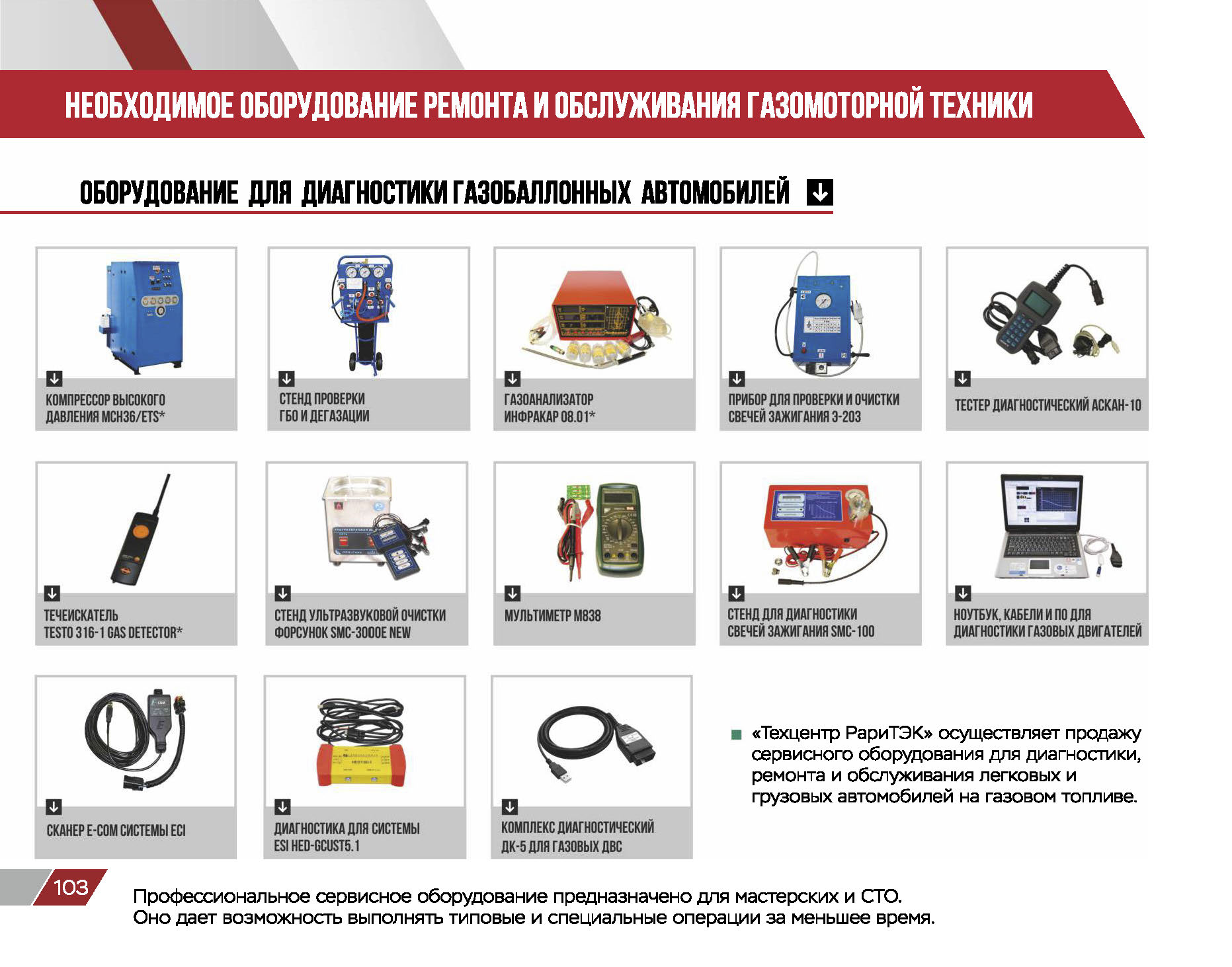 НЕОБХОДИМОЕ ОБОРУДОВАНИЕ РЕМОНТА И ОБСЛУЖИВАНИЯ ГАЗОМОТОРНОЙ ТЕХНИКИ

ОБОРУДОВАНИЕ ДЛЯ ДИАГНОСТИКИ ГАЗОБАЛЛОННЫХ АВТОМОБИЛЕЙ

КОМПРЕССОР ВЫСОКОГО ДАВЛЕНИЯ MCH36/ETS*

СТЕНД ПРОВЕРКИ ГБО И ДЕГАЗАЦИИ

ГАЗОАНАЛИЗАТОР ИНФРАКАР 08.01*

ПРИБОР ДЛЯ ПРОВЕРКИ И ОЧИСТКИ СВЕЧЕЙ ЗАЖИГАНИЯ Э-203

ТЕСТЕР ДИАГНОСТИЧЕСКИЙ АСКАН-10

ТЕЧЕИСКАТЕЛЬ TESTO 316-1 GAS DETECTOR*

СТЕНД УЛЬТРАЗВУКОВОЙ ОЧИСТКИ ФОРСУНОК SMC-3000E NEW

МУЛЬТИМЕТР M838

СТЕНД ДЛЯ ДИАГНОСТИКИ СВЕЧЕЙ ЗАЖИГАНИЯ SMC-100

НОУТБУК, КАБЕЛИ И ПО ДЛЯ ДИАГНОСТИКИ ГАЗОВЫХ ДВИГАТЕЛЕЙ

СКАНЕР E-COM СИСТЕМЫ ECI

ДИАГНОСТИКА ДЛЯ СИСТЕМЫ ESI HED-GCUST5.1

КОМПЛЕКС ДИАГНОСТИЧЕСКИЙ ДК-5 ДЛЯ ГАЗОВЫХ ДВС

«Техцентр РариТЭК» осуществляет продажу сервисного оборудования для диагностики, ремонта и обслуживания легковых и грузовых автомобилей на газовом топливе.

103

Профессиональное сервисное оборудование предназначено для мастерских и СТО. Оно дает возможность выполнять типовые и специальные операции за меньшее время.