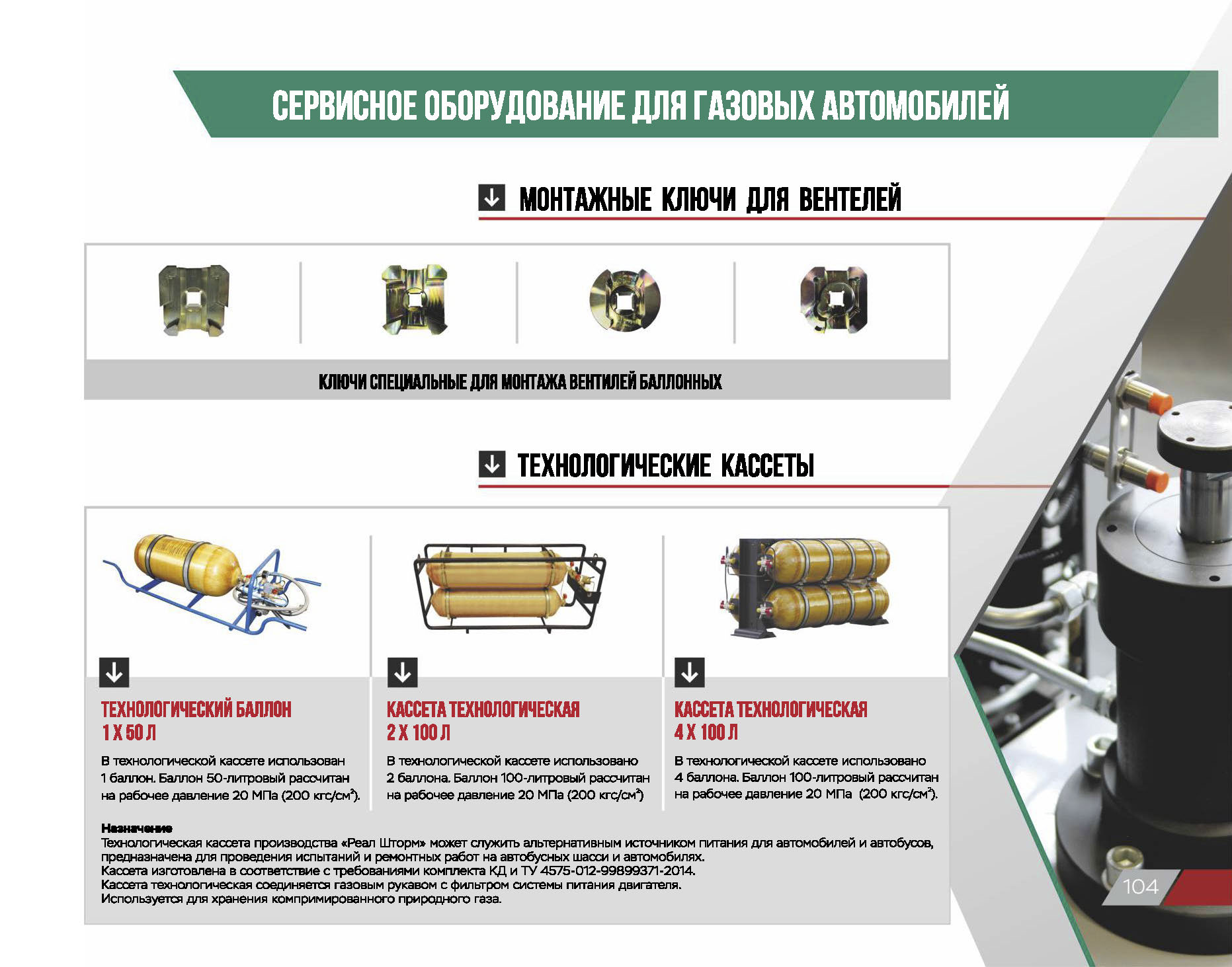 СЕРВИСНОЕ ОБОРУДОВАНИЕ ДЛЯ ГАЗОВЫХ АВТОМОБИЛЕЙ

МОНТАЖНЫЕ КЛЮЧИ ДЛЯ ВЕНТЕЛЕЙ

КЛЮЧИ СПЕЦИАЛЬНЫЕ ДЛЯ МОНТАЖА ВЕНТИЛЕЙ БАЛЛОННЫХ

ТЕХНОЛОГИЧЕСКИЕ КАССЕТЫ

ТЕХНОЛОГИЧЕСКИЙ БАЛЛОН
1 Х 50 Л

В технологической кассете использован 1 баллон. Баллон 50-литровый рассчитан на рабочее давление 20 МПа (200 кгс/см$^2$).

КАССЕТА ТЕХНОЛОГИЧЕСКАЯ
2 Х 100 Л

В технологической кассете использовано 2 баллона. Баллон 100-литровый рассчитан на рабочее давление 20 МПа (200 кгс/см$^2$)

КАССЕТА ТЕХНОЛОГИЧЕСКАЯ
4 Х 100 Л

В технологической кассете использовано 4 баллона. Баллон 100-литровый рассчитан на рабочее давление 20 МПа (200 кгс/см$^2$).

Назначение
Технологическая кассета производства «Реал Шторм» может служить альтернативным источником питания для автомобилей и автобусов, предназначена для проведения испытаний и ремонтных работ на автобусных шасси и автомобилях.
Кассета изготовлена в соответствие с требованиями комплекта КД и ТУ 4575-012-99899371-2014.
Кассета технологическая соединяется газовым рукавом с фильтром системы питания двигателя.
Используется для хранения компримированного природного газа.

104