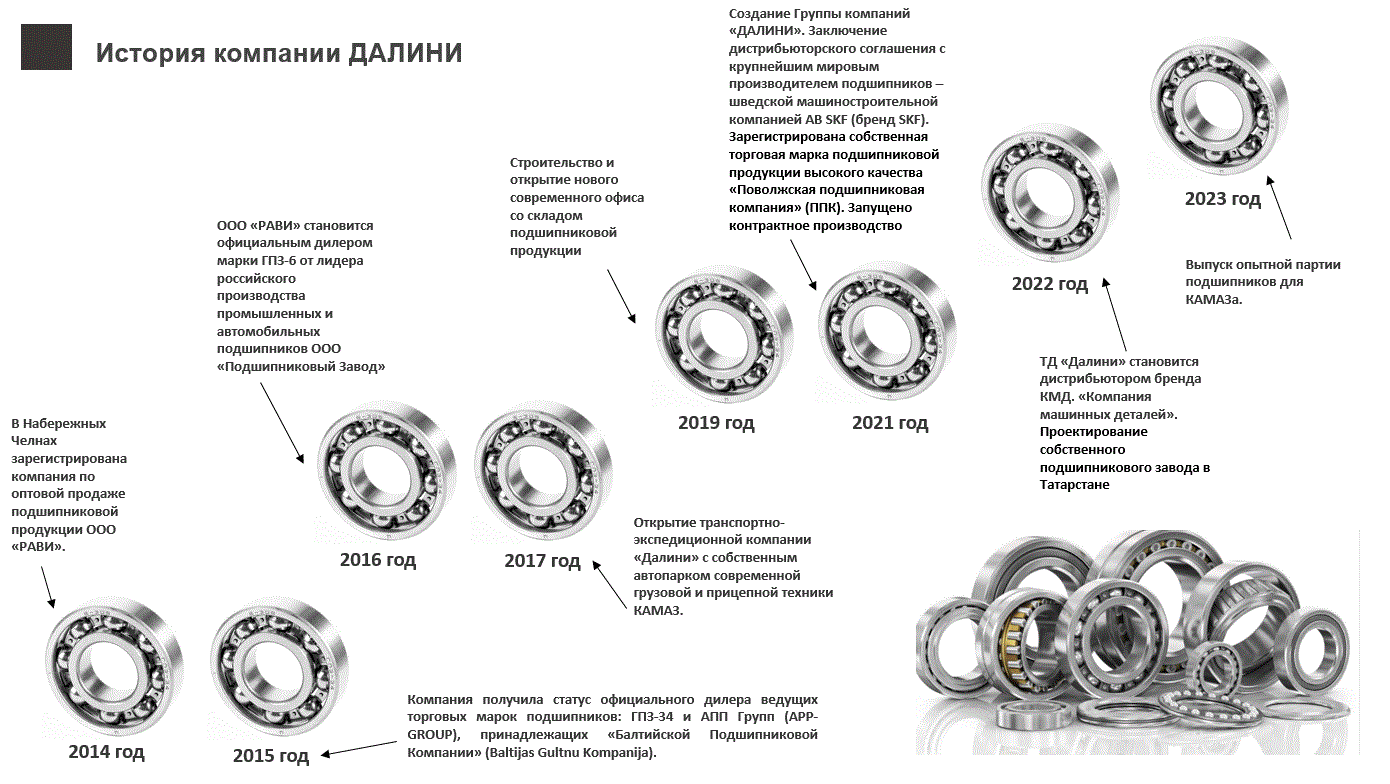 История компании ДАЛИНИ

В Набережных Челнах зарегистрирована компания по оптовой продаже подшипниковой продукции ООО «РАВИ».

2014 год

2015 год

Компания получила статус официального дилера ведущих торговых марок подшипников: ГПЗ-34 и АПП Групп (APP-GROUP), принадлежащих «Балтийской Подшипниковой Компании» (Baltijas Gultnu Kompanija).

ООО «РАВИ» становится официальным дилером марки ГПЗ-6 от лидера российского производства промышленных и автомобильных подшипников ООО «Подшипниковый Завод»

2016 год

2017 год

Открытие транспортно-экспедиционной компании «Далини» с собственным автопарком современной грузовой и прицепной техники КАМАЗ.

Строительство и открытие нового современного офиса со складом подшипниковой продукции

2019 год

Создание Группы компаний «ДАЛИНИ». Заключение дистрибьюторского соглашения с крупнейшим мировым производителем подшипников – шведской машиностроительной компанией AB SKF (бренд SKF). Зарегистрирована собственная торговая марка подшипниковой продукции высокого качества «Поволжская подшипниковая компания» (ППК). Запущено контрактное производство

2021 год

2022 год

ТД «Далини» становится дистрибьютором бренда КМД. «Компания машинных деталей». Проектирование собственного подшипникового завода в Татарстане

2023 год

Выпуск опытной партии подшипников для КАМАЗа.